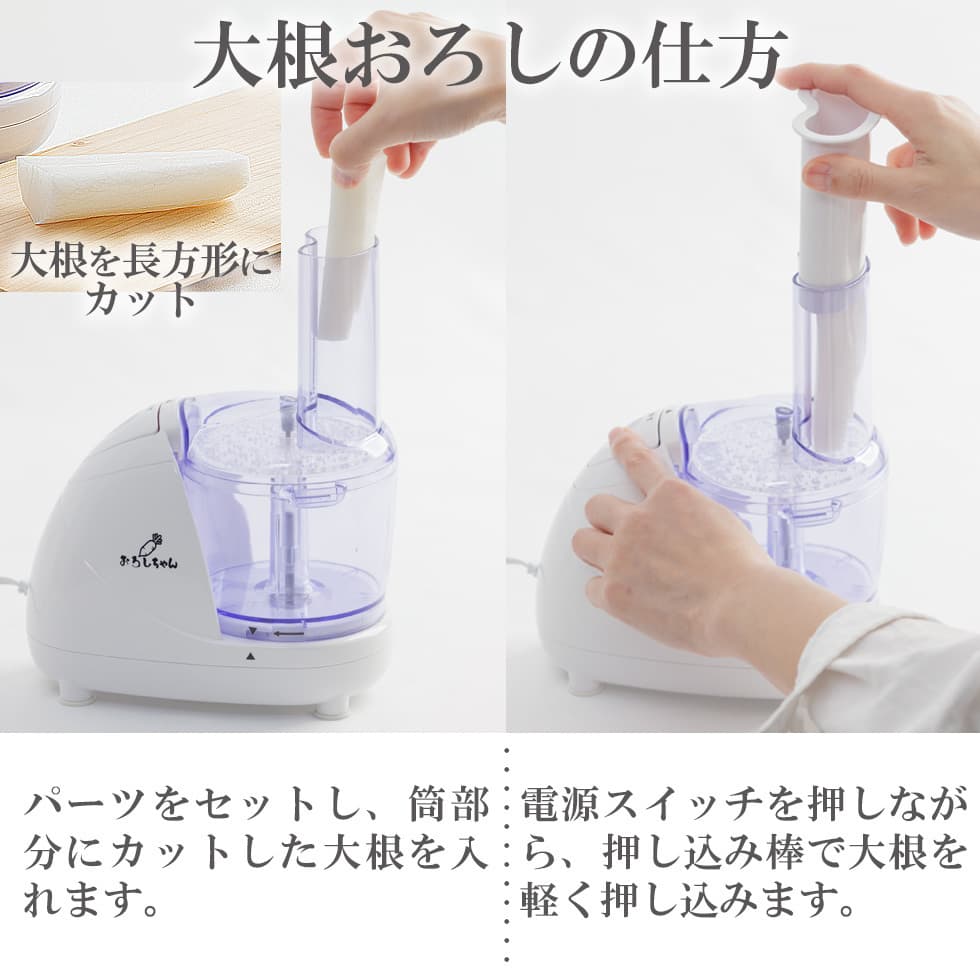 大根おろしの仕方

大根を長方形にカット

おろしちゃん

パーツをセットし、筒部分にカットした大根を入れます。

電源スイッチを押しながら、押し込み棒で大根を軽く押し込みます。